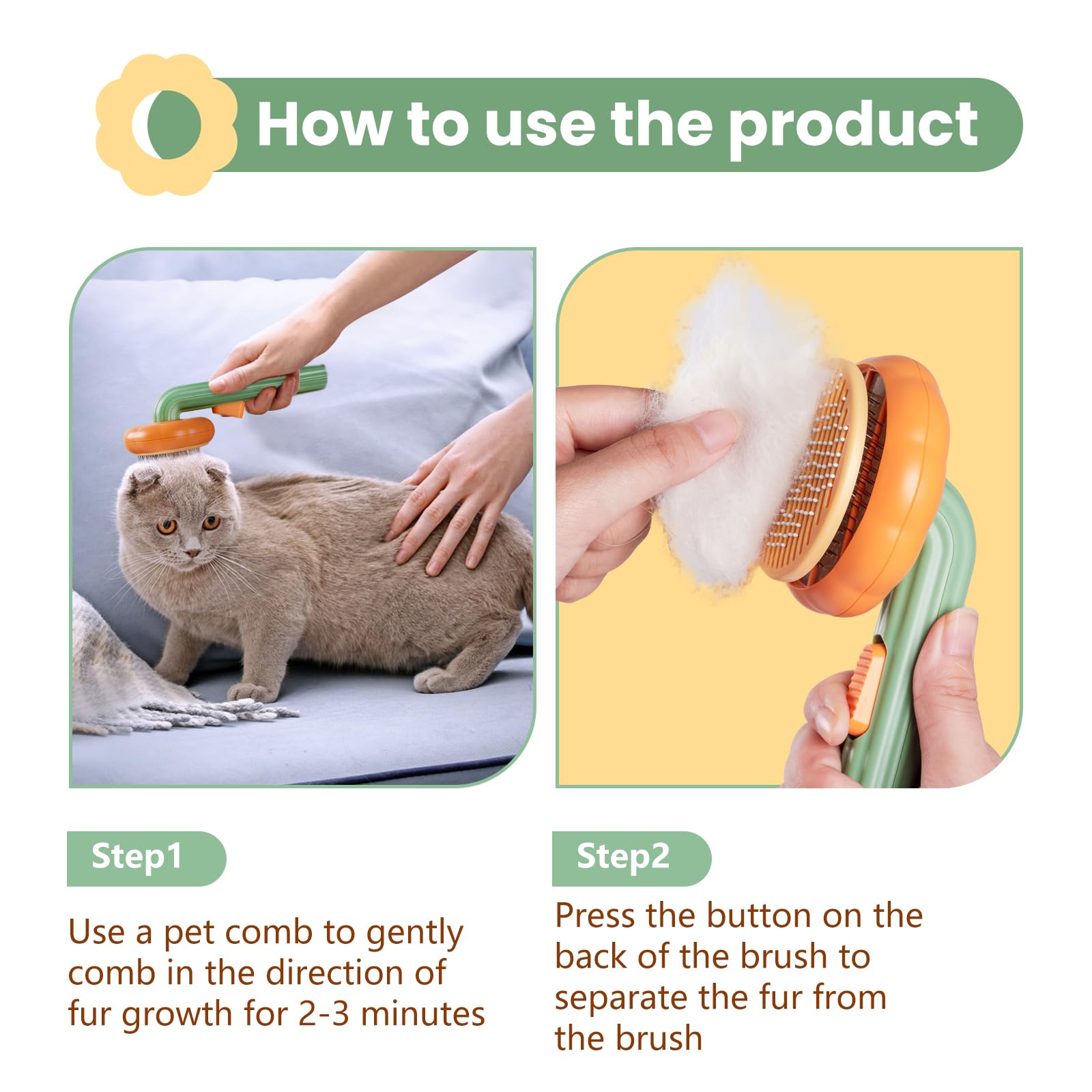 How to use the product

Step1

Use a pet comb to gently comb in the direction of fur growth for 2-3 minutes

Step2

Press the button on the back of the brush to separate the fur from the brush